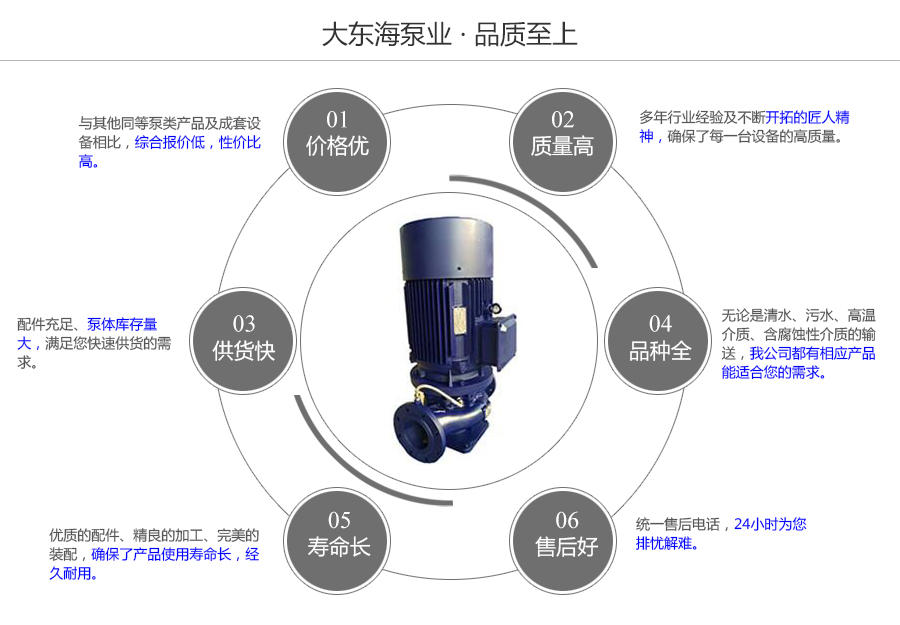 大东海泵业 · 品质至上

01
价格优

与其他同等泵类产品及成套设备相比，综合报价低，性价比高。

02
质量高

多年行业经验及不断开拓的匠人精神，确保了每一台设备的高质量。

03
供货快

配件充足、泵体库存量大，满足您快速供货的需求。

04
品种全

无论是清水、污水、高温介质、含腐蚀性介质的输送，我公司都有相应产品能适合您的需求。

05
寿命长

优质的配件、精良的加工、完美的装配，确保了产品使用寿命长，经久耐用。

06
售后好

统一售后电话，24小时为您排忧解难。